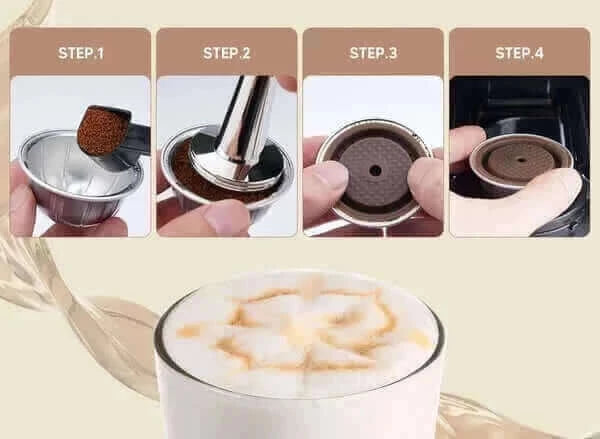 STEP.1

STEP.2

STEP.3

STEP.4